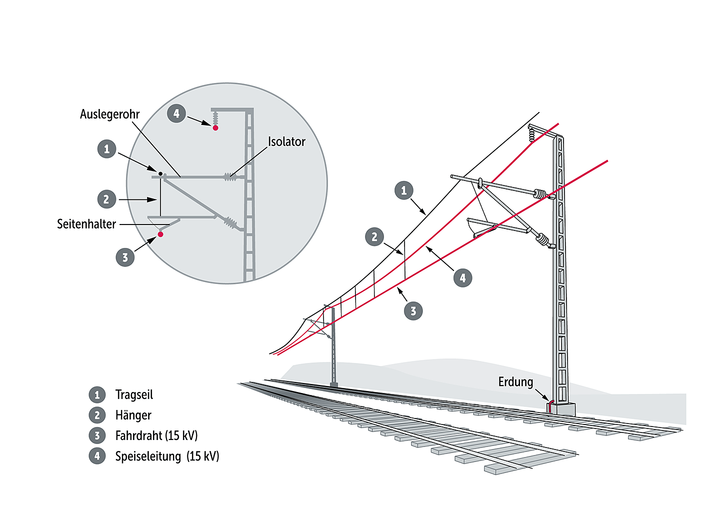 Auslegerohr
4
1
Isolator
2
Seitenhalter
3
1
2
4
3
Erdung
1 Tragseil
2 Hänger
3 Fahrdraht (15 kV)
4 Speiseleitung (15 kV)